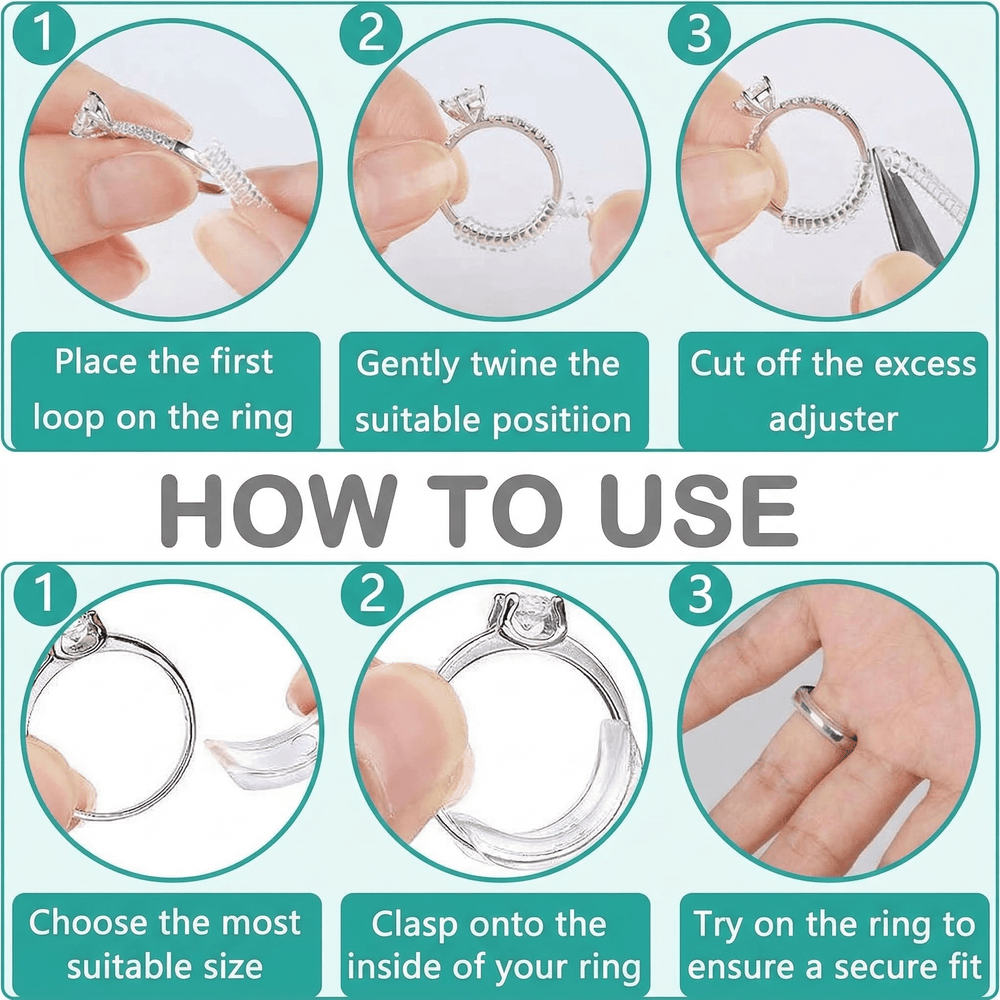 1

Place the first loop on the ring

2

Gently twine the suitable positiion

3

Cut off the excess adjuster

HOW TO USE

1

Choose the most suitable size

2

Clasp onto the inside of your ring

3

Try on the ring to ensure a secure fit