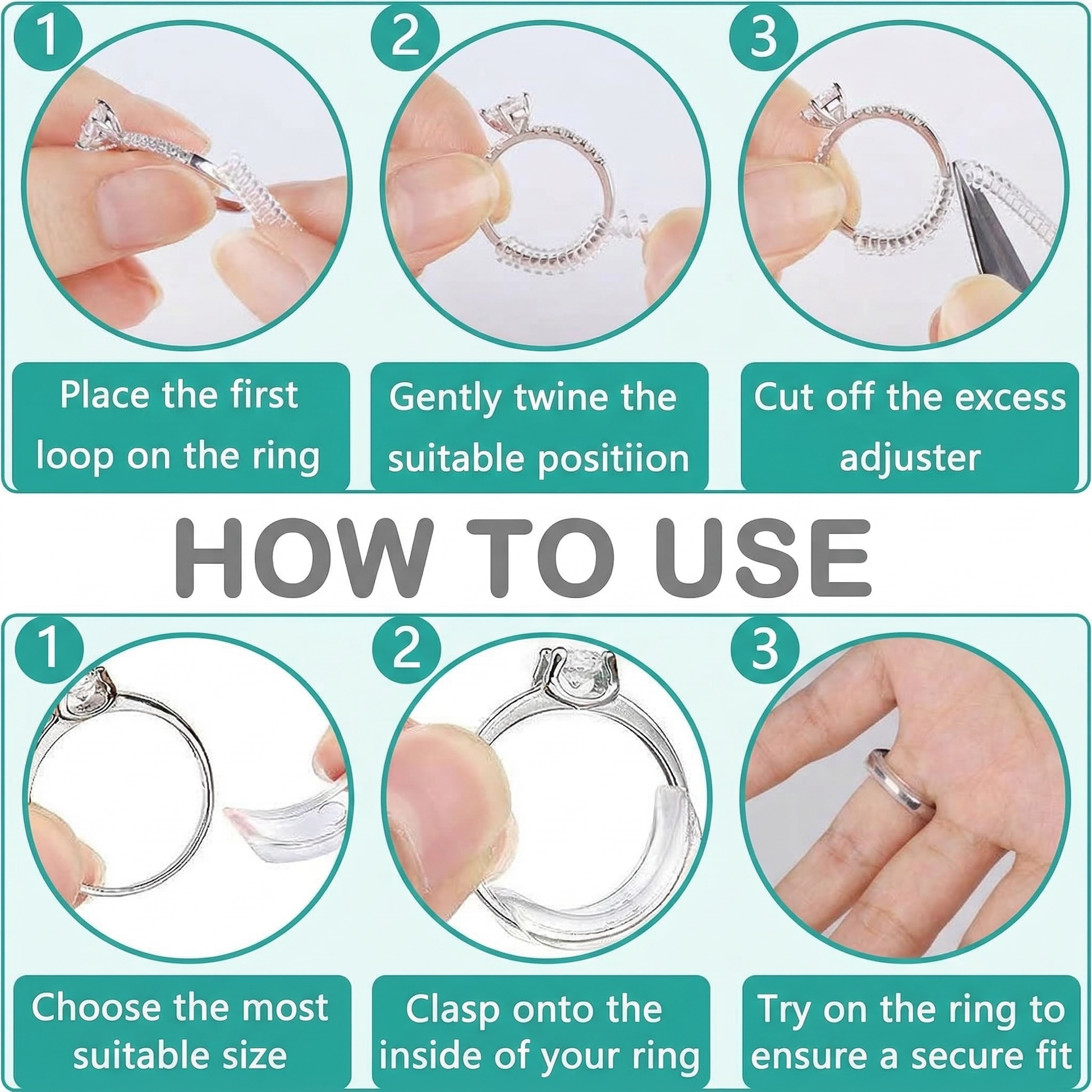 1

Place the first loop on the ring

2

Gently twine the suitable positiion

3

Cut off the excess adjuster

HOW TO USE

1

Choose the most suitable size

2

Clasp onto the inside of your ring

3

Try on the ring to ensure a secure fit